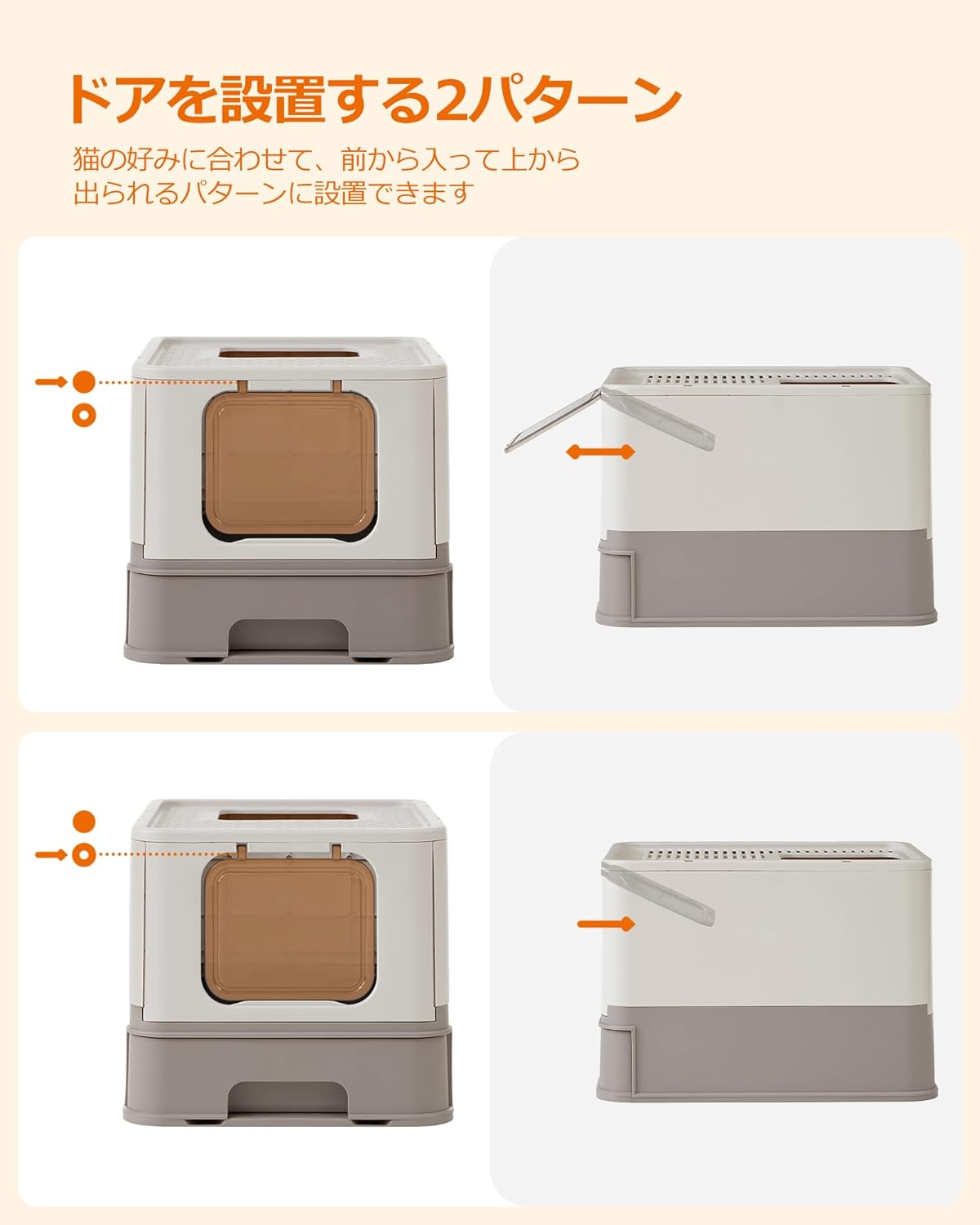 ドアを設置する2パターン

猫の好みに合わせて、前から入って上から出られるパターンに設置できます