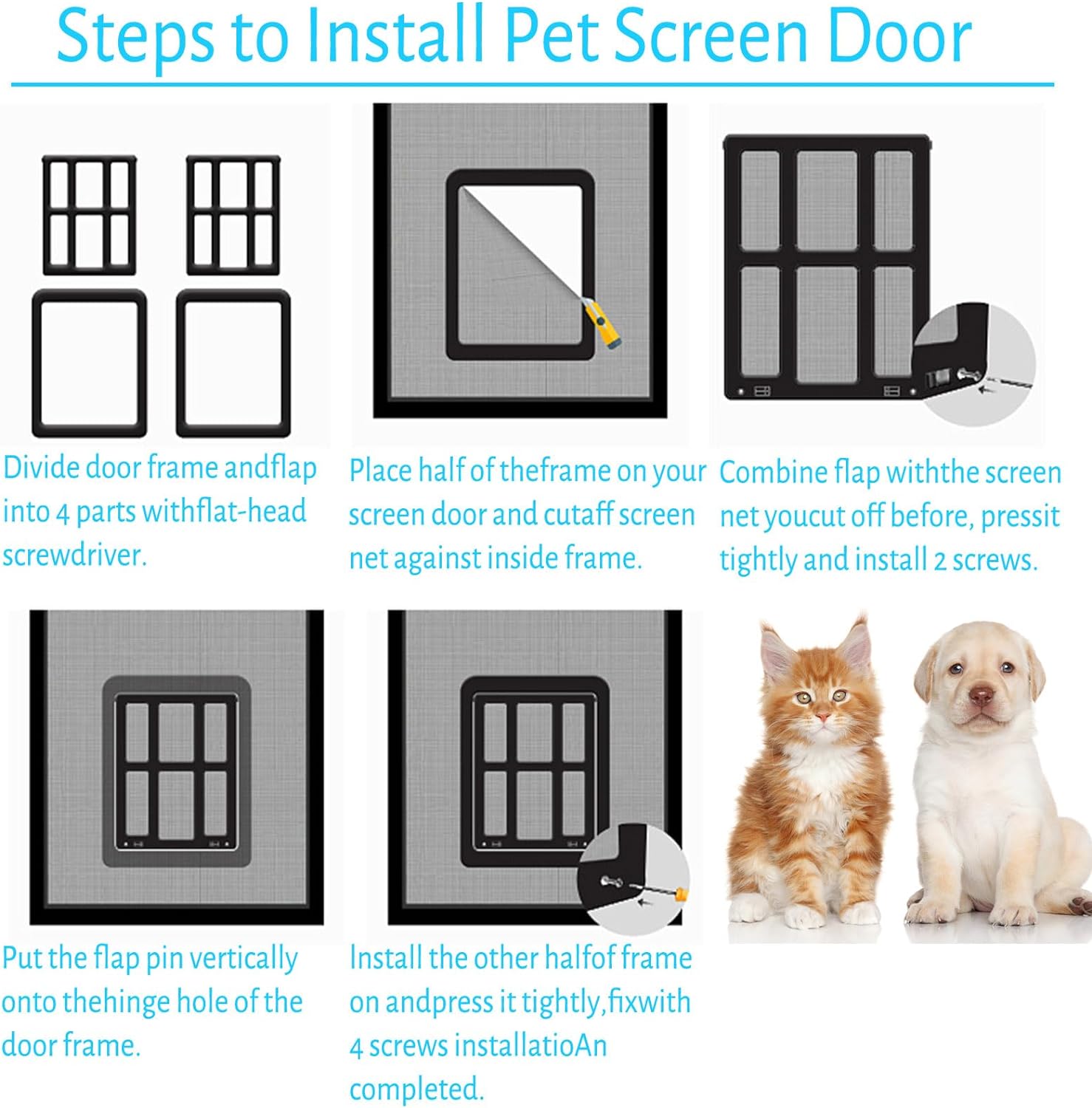 Steps to Install Pet Screen Door

Divide door frame andflap into 4 parts withflat-head screwdriver.

Place half of theframe on your screen door and cutaff screen net against inside frame.

Combine flap withthe screen net youcut off before, pressit tightly and install 2 screws.

Put the flap pin vertically onto thehinge hole of the door frame.

Install the other halfof frame on andpress it tightly,fixwith 4 screws installatioAn completed.